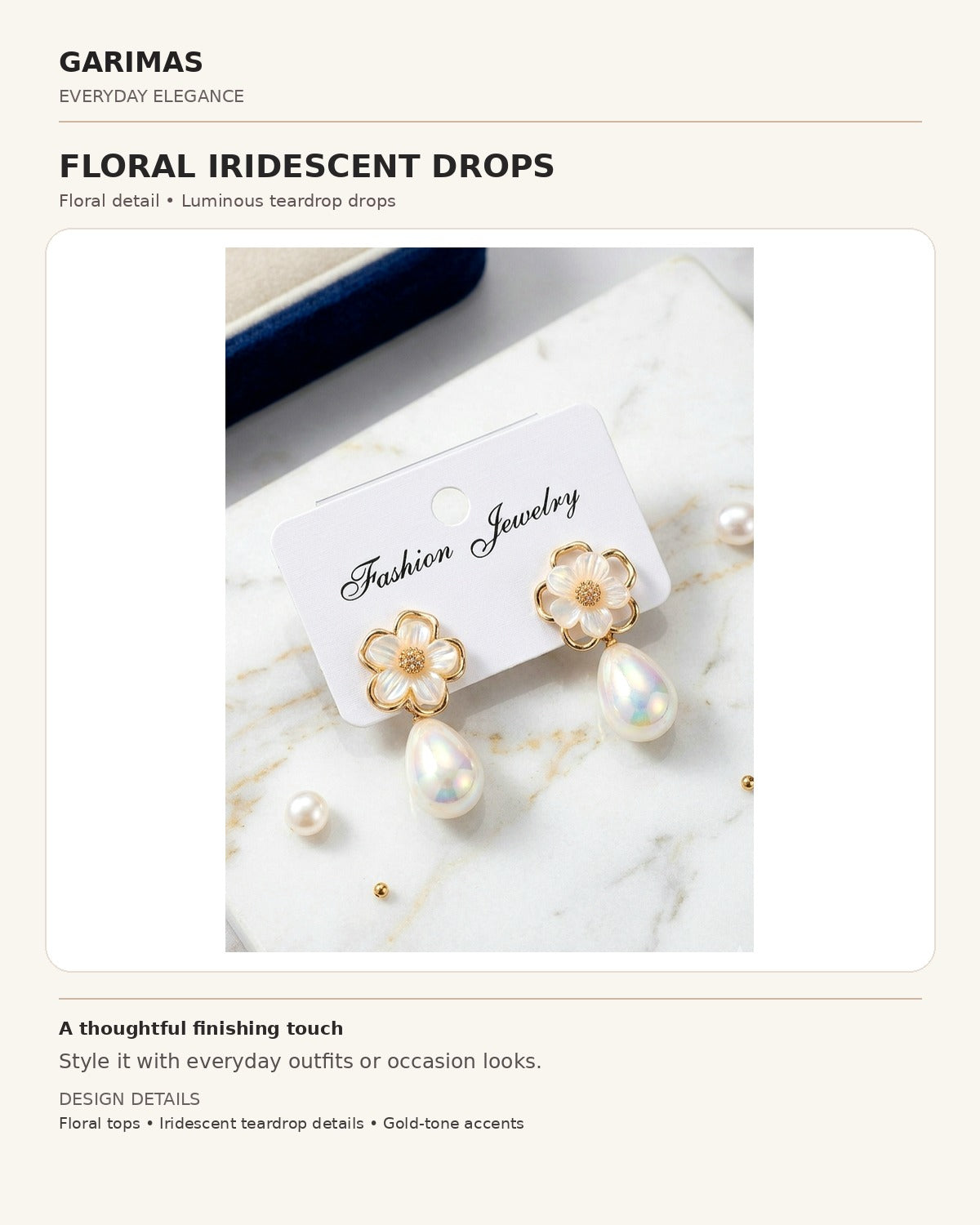 GARIMAS
EVERYDAY ELEGANCE

FLORAL IRIDESCENT DROPS
Floral detail • Luminous teardrop drops

Fashion Jewelry

A thoughtful finishing touch
Style it with everyday outfits or occasion looks.

DESIGN DETAILS
Floral tops • Iridescent teardrop details • Gold-tone accents